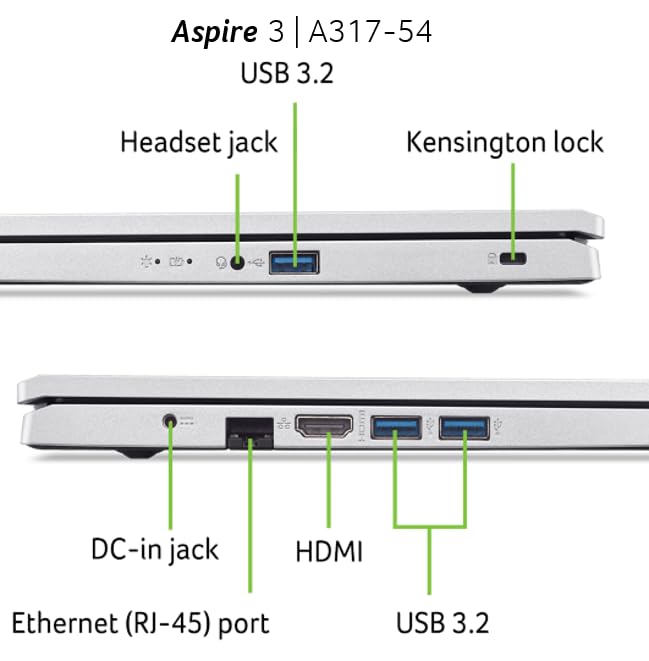 Aspire 3 | A317-54

USB 3.2

Headset jack

Kensington lock

HDMI

DC-in jack

HDMI

Ethernet (RJ-45) port

USB 3.2